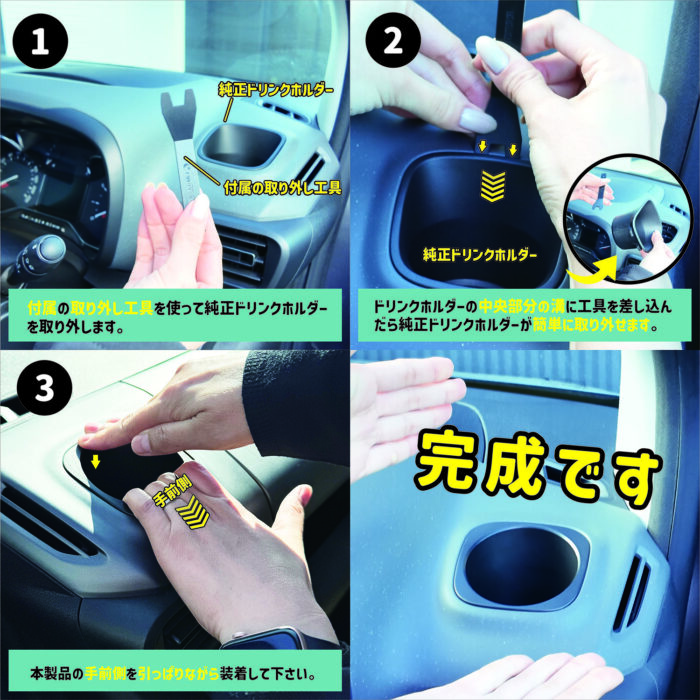 1

純正ドリンクホルダー

付属の取り外し工具

付属の取り外し工具を使って純正ドリンクホルダーを取り外します。

2

純正ドリンクホルダー

ドリンクホルダーの中央部分の溝に工具を差し込んだら純正ドリンクホルダーが簡単に取り外せます。

3

手前側

本製品の手前側を引っぱりながら装着して下さい。

完成です